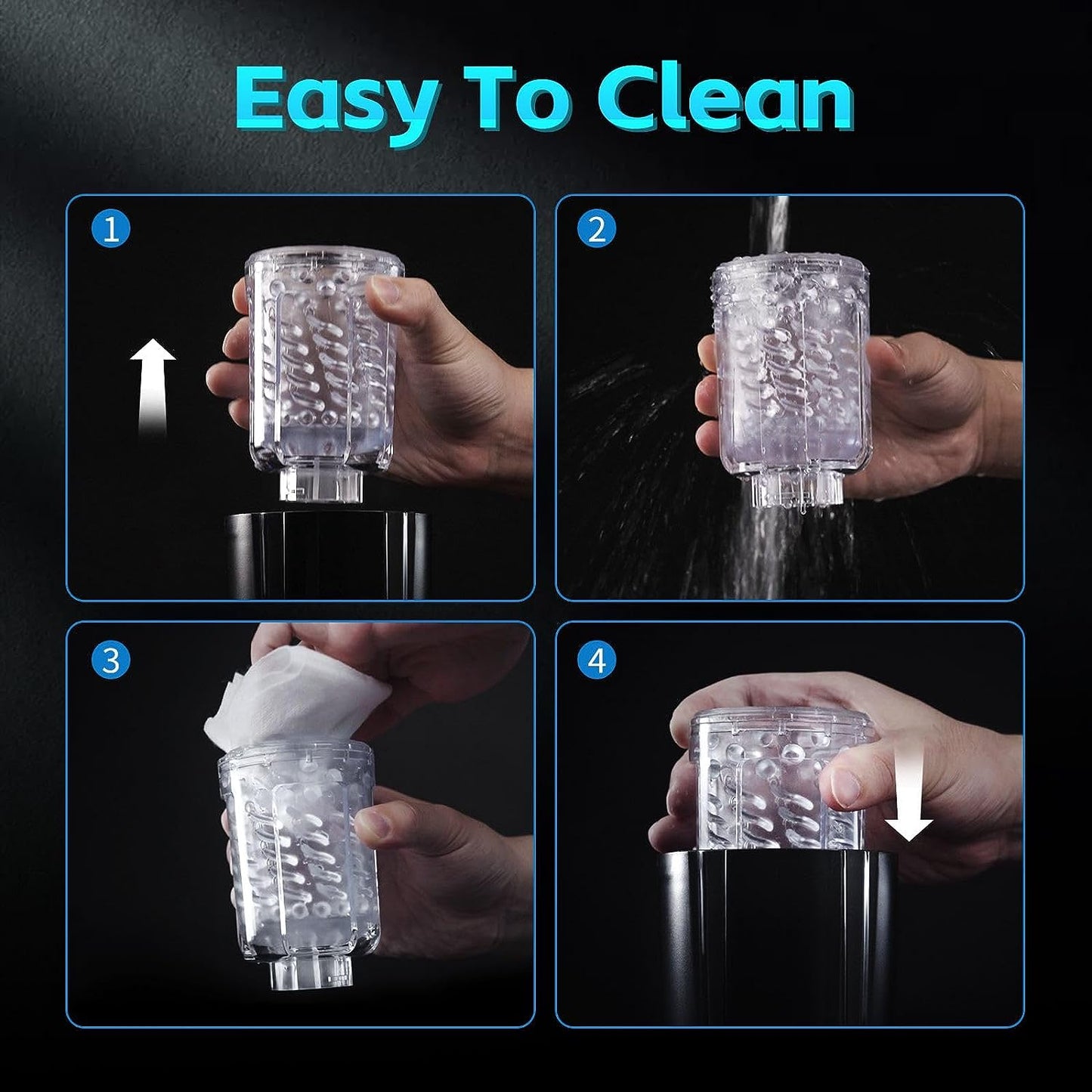 Easy To Clean

1

2

3

4